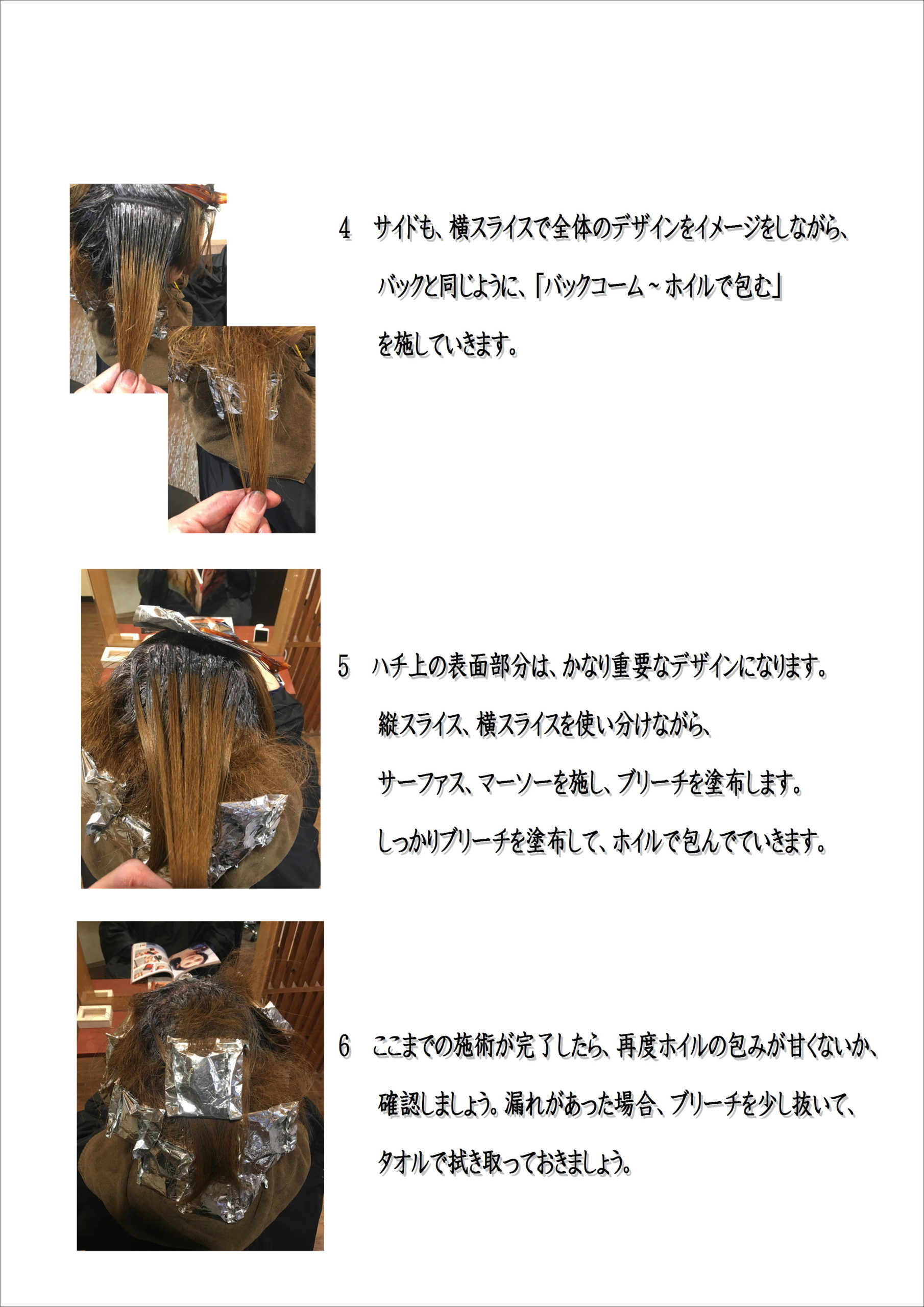 4　サイドも、横スライスで全体のデザインをイメージをしながら、バックと同じように、「バックコーム～ホイルで包む」を施していきます。

5　ハチ上の表面部分は、かなり重要なデザインになります。縦スライス、横スライスを使い分けながら、サーファス、マーソーを施し、ブリーチを塗布します。しっかりブリーチを塗布して、ホイルで包んでていきます。

6　ここまでの施術が完了したら、再度ホイルの包みが甘くないか、確認しましょう。漏れがあった場合、ブリーチを少し抜いて、タオルで拭き取っておきましょう。